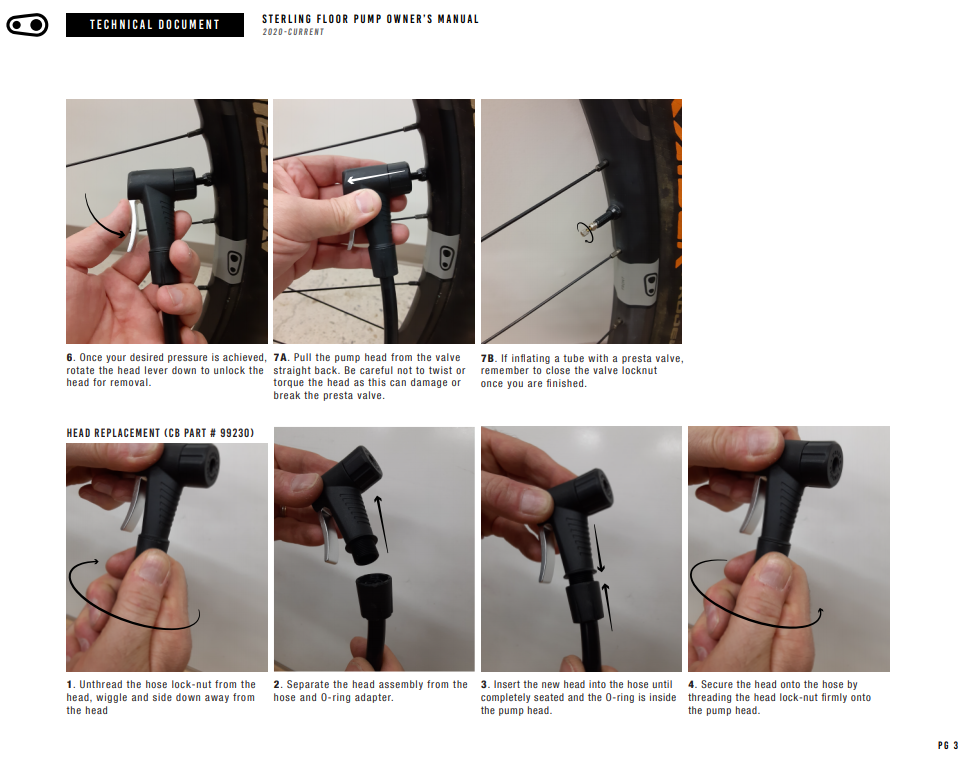 TECHNICAL DOCUMENT

STERLING FLOOR PUMP OWNER'S MANUAL
2020-CURRENT

6. Once your desired pressure is achieved, rotate the head lever down to unlock the head for removal.

7A. Pull the pump head from the valve straight back. Be careful not to twist or torque the head as this can damage or break the presta valve.

7B. If inflating a tube with a presta valve, remember to close the valve locknut once you are finished.

HEAD REPLACEMENT (CB PART # 99230)

1. Unthread the hose lock-nut from the head, wiggle and side down away from the head

2. Separate the head assembly from the hose and O-ring adapter.

3. Insert the new head into the hose until completely seated and the O-ring is inside the pump head.

4. Secure the head onto the hose by threading the head lock-nut firmly onto the pump head.

PG 3