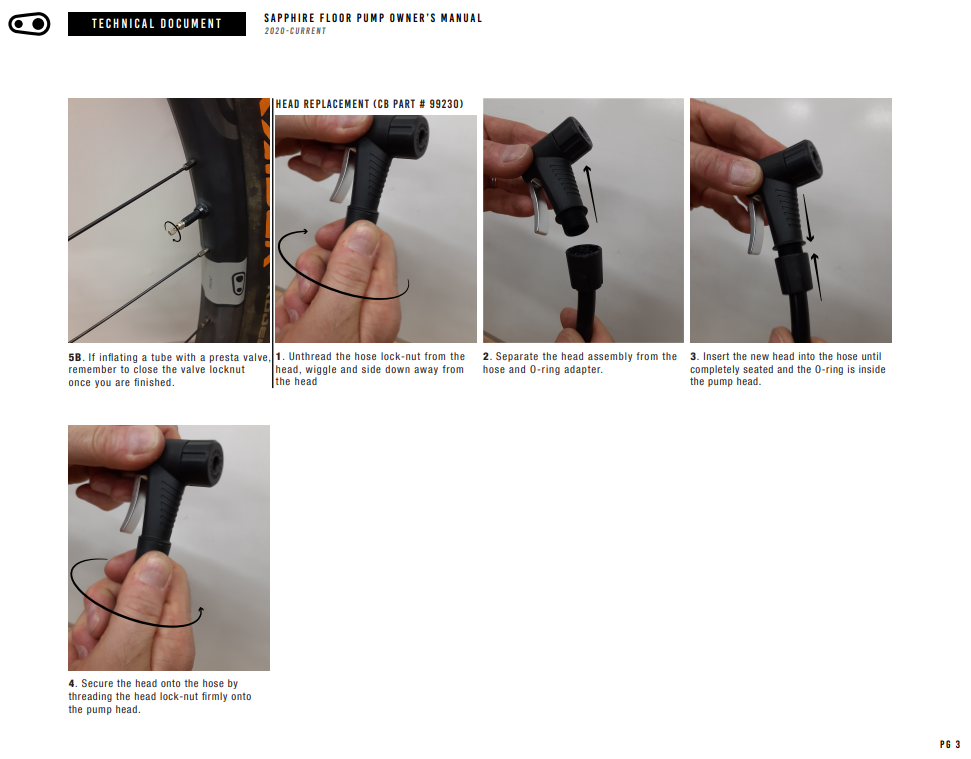 TECHNICAL DOCUMENT

SAPPHIRE FLOOR PUMP OWNER'S MANUAL
2020-CURRENT

5B. If inflating a tube with a presta valve, remember to close the valve locknut once you are finished.

HEAD REPLACEMENT (CB PART # 99230)

1. Unthread the hose lock-nut from the head, wiggle and side down away from the head

2. Separate the head assembly from the hose and O-ring adapter.

3. Insert the new head into the hose until completely seated and the O-ring is inside the pump head.

4. Secure the head onto the hose by threading the head lock-nut firmly onto the pump head.

PG 3