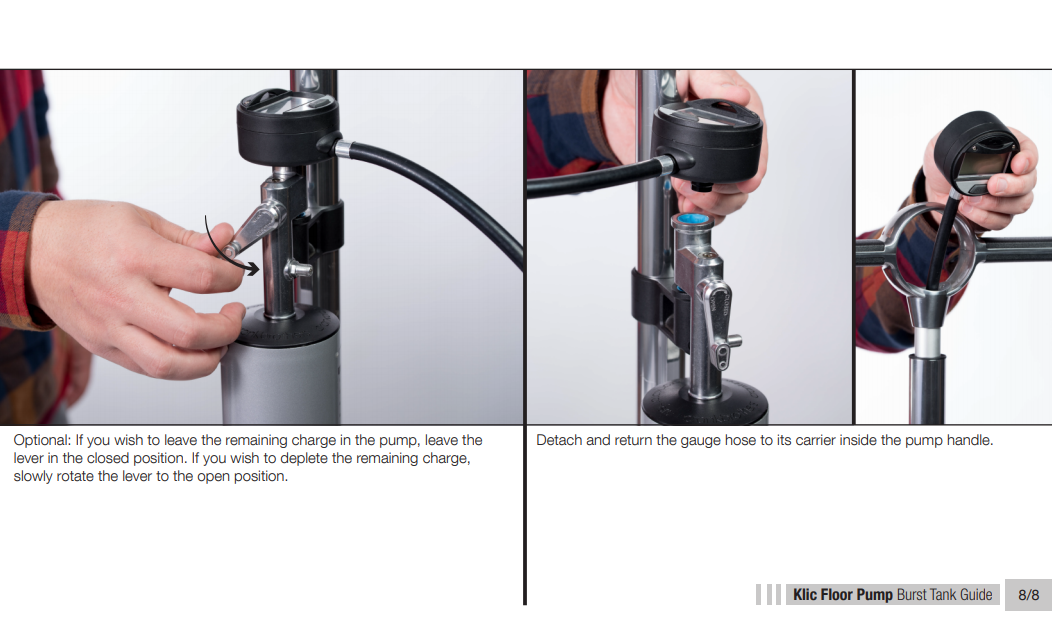 Optional: If you wish to leave the remaining charge in the pump, leave the lever in the closed position. If you wish to deplete the remaining charge, slowly rotate the lever to the open position.

Detach and return the gauge hose to its carrier inside the pump handle.

Klic Floor Pump Burst Tank Guide 8/8