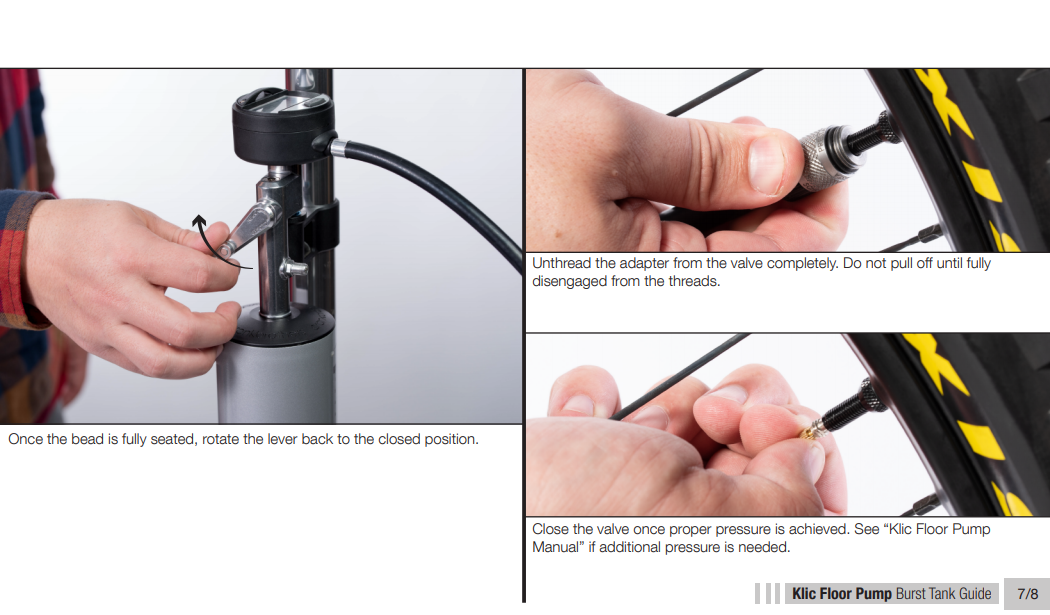 Once the bead is fully seated, rotate the lever back to the closed position.

Unthread the adapter from the valve completely. Do not pull off until fully disengaged from the threads.

Close the valve once proper pressure is achieved. See “Klic Floor Pump Manual” if additional pressure is needed.

Klic Floor Pump Burst Tank Guide 7/8