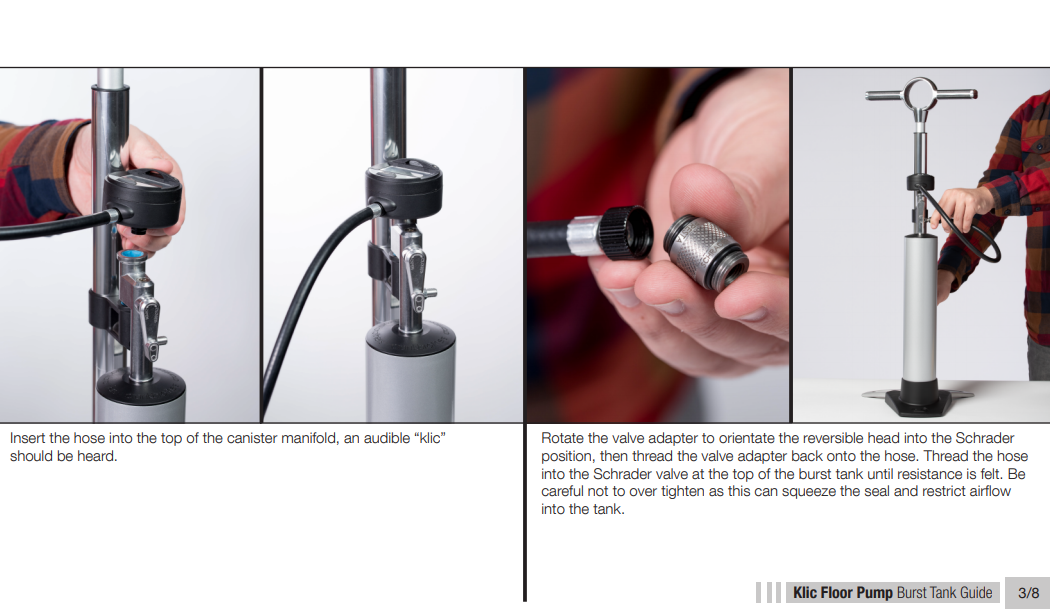 Insert the hose into the top of the canister manifold, an audible “klic” should be heard.

Rotate the valve adapter to orientate the reversible head into the Schrader position, then thread the valve adapter back onto the hose. Thread the hose into the Schrader valve at the top of the burst tank until resistance is felt. Be careful not to over tighten as this can squeeze the seal and restrict airflow into the tank.

Klic Floor Pump Burst Tank Guide 3/8