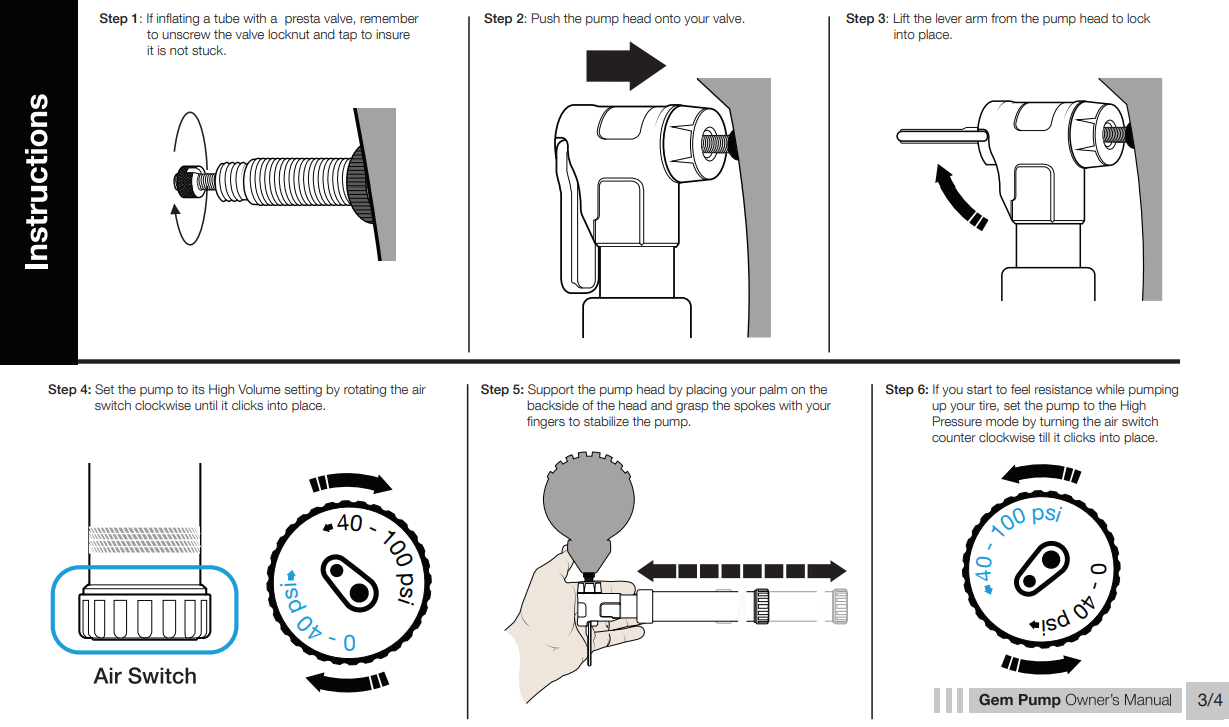 Instructions

Step 1: If inflating a tube with a presta valve, remember to unscrew the valve locknut and tap to insure it is not stuck.

Step 2: Push the pump head onto your valve.

Step 3: Lift the lever arm from the pump head to lock into place.

Step 4: Set the pump to its High Volume setting by rotating the air switch clockwise until it clicks into place.

Air Switch

40 - 100 psi
0 - 40 psi

Step 5: Support the pump head by placing your palm on the backside of the head and grasp the spokes with your fingers to stabilize the pump.

Step 6: If you start to feel resistance while pumping up your tire, set the pump to the High Pressure mode by turning the air switch counter clockwise till it clicks into place.

40 - 100 psi
0 - 40 psi

Gem Pump Owner's Manual 3/4